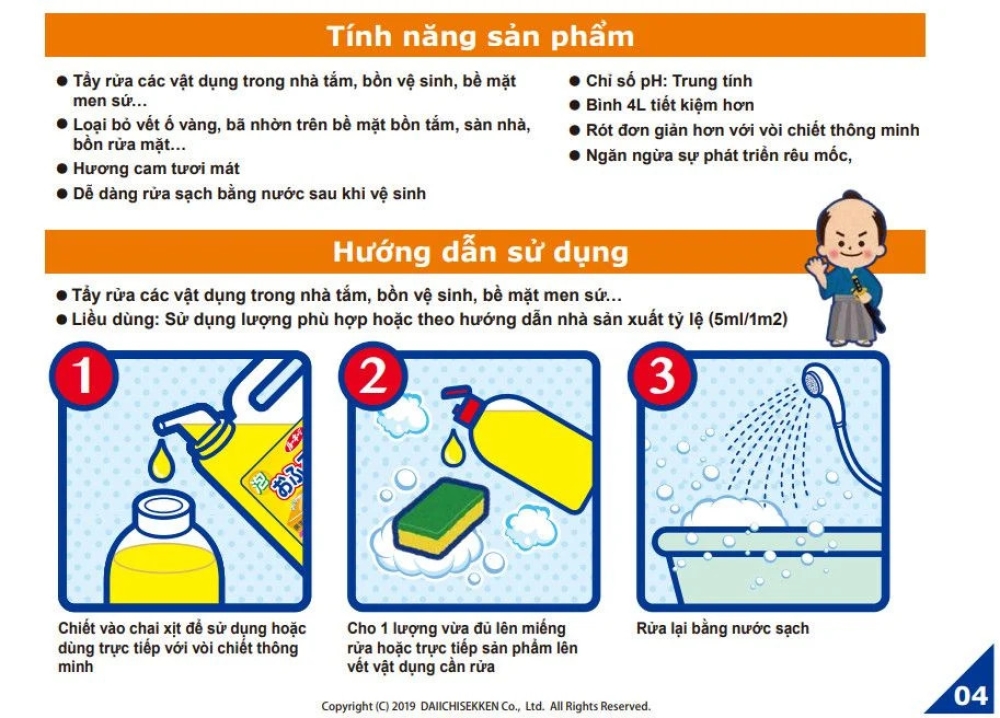 Tính năng sản phẩm

● Tẩy rửa các vật dụng trong nhà tắm, bồn vệ sinh, bề mặt men sứ…
● Loại bỏ vết ố vàng, bã nhờn trên bề mặt bồn tắm, sàn nhà, bồn rửa mặt…
● Hương cam tươi mát
● Dễ dàng rửa sạch bằng nước sau khi vệ sinh

● Chỉ số pH: Trung tính
● Bình 4L tiết kiệm hơn
● Rót đơn giản hơn với vòi chiết thông minh
● Ngăn ngừa sự phát triển rêu mốc,

Hướng dẫn sử dụng

● Tẩy rửa các vật dụng trong nhà tắm, bồn vệ sinh, bề mặt men sứ…
● Liều dùng: Sử dụng lượng phù hợp hoặc theo hướng dẫn nhà sản xuất tỷ lệ (5ml/1m2)

1

Chiết vào chai xịt để sử dụng hoặc dùng trực tiếp với vòi chiết thông minh

2

Cho 1 lượng vừa đủ lên miếng rửa hoặc trực tiếp sản phẩm lên vết vật dụng cần rửa

3

Rửa lại bằng nước sạch

Copyright (C) 2019 DAIICHISEKKEN Co., Ltd. All Rights Reserved.

04